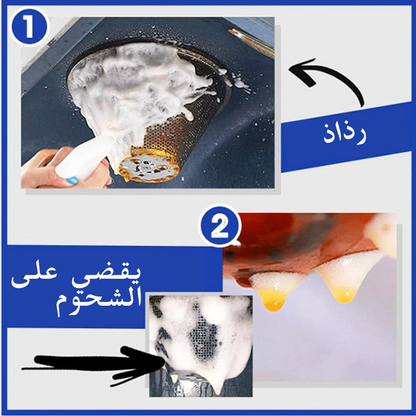 1

رذاذ

2

يقضي على الشحوم