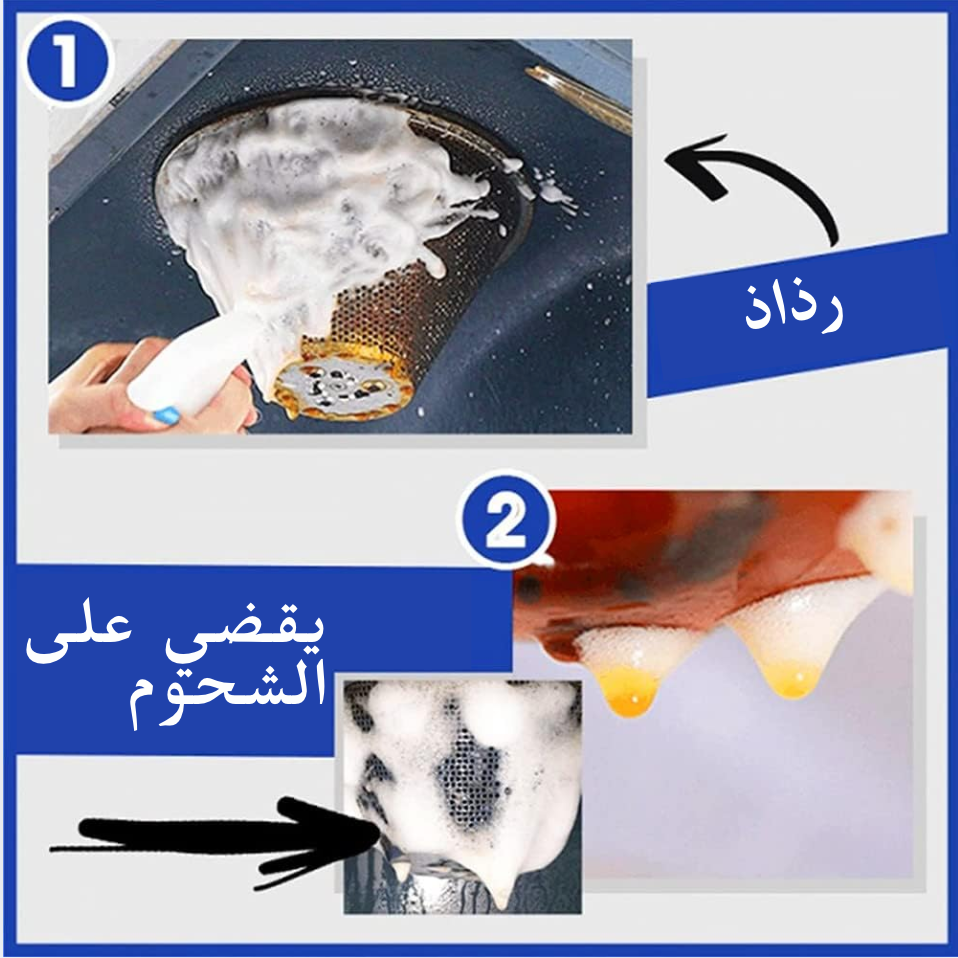 1

رذاذ

2

يقضي على الشحوم